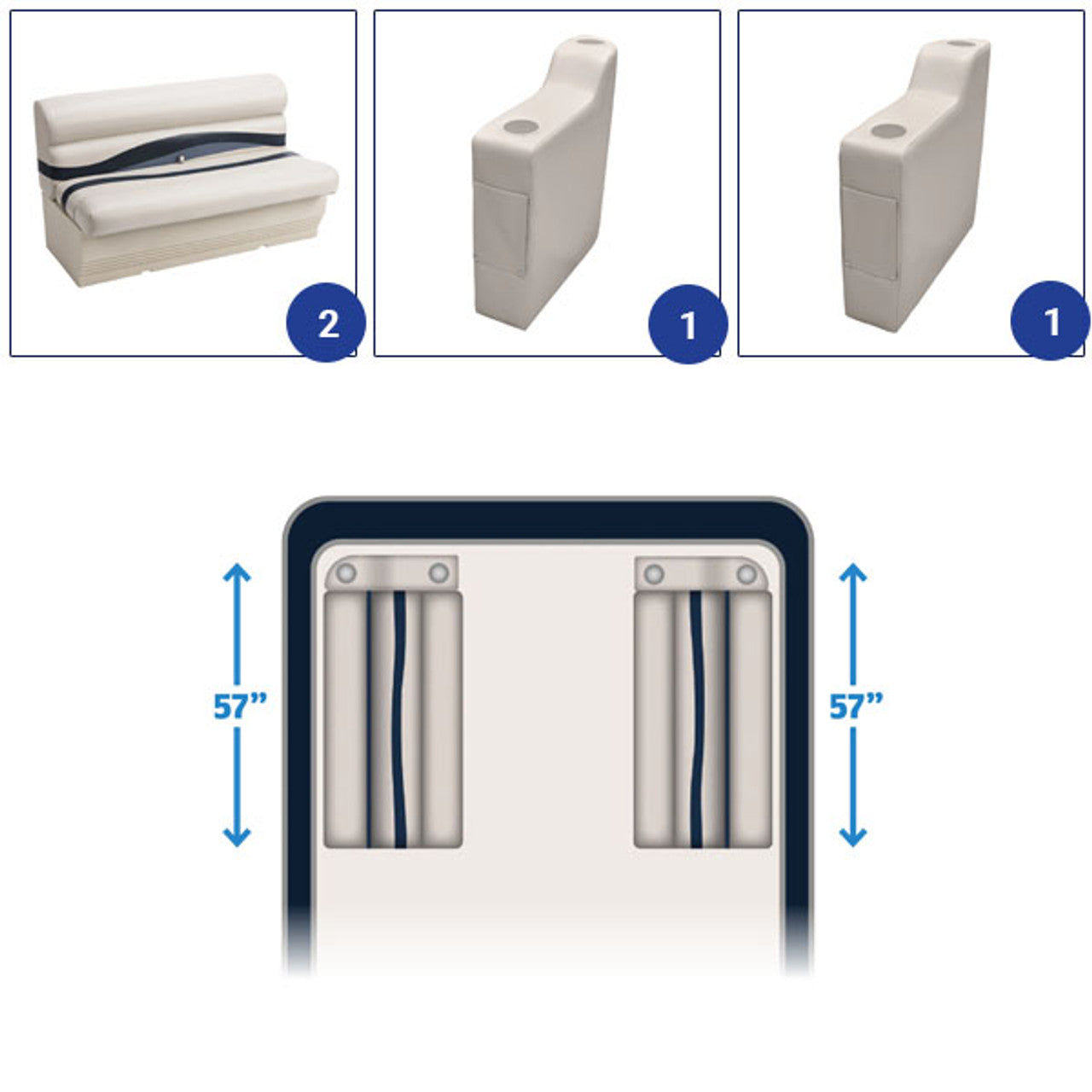 2

1

1

57”

57”